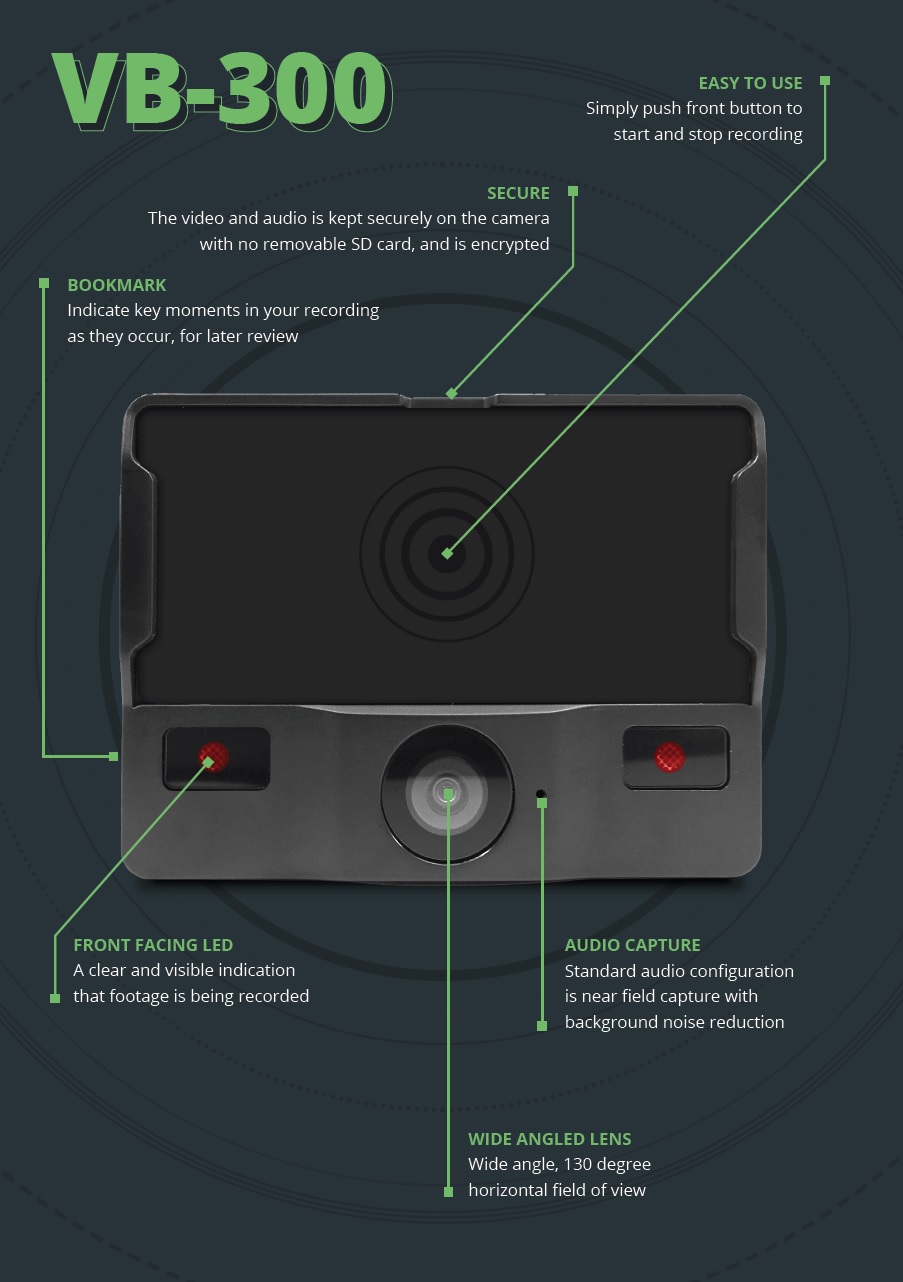 VB-300

EASY TO USE
Simply push front button to start and stop recording

SECURE
The video and audio is kept securely on the camera with no removable SD card, and is encrypted

BOOKMARK
Indicate key moments in your recording as they occur, for later review

FRONT FACING LED
A clear and visible indication that footage is being recorded

AUDIO CAPTURE
Standard audio configuration is near field capture with background noise reduction

WIDE ANGLED LENS
Wide angle, 130 degree horizontal field of view